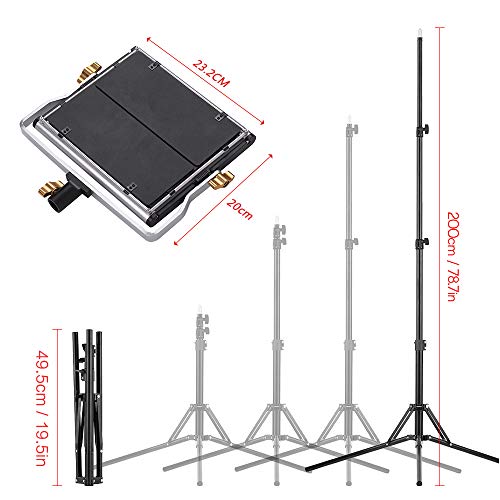 23.2CM

20cm

200cm / 78.7in

49.5cm / 19.5in