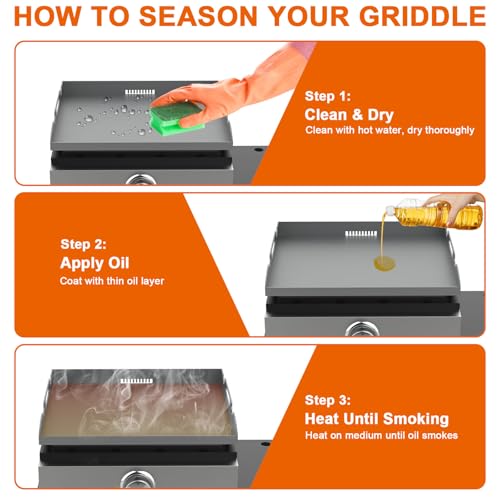 HOW TO SEASON YOUR GRIDDLE

Step 1:
Clean & Dry
Clean with hot water, dry thoroughly

Step 2:
Apply Oil
Coat with thin oil layer

Step 3:
Heat Until Smoking
Heat on medium until oil smokes