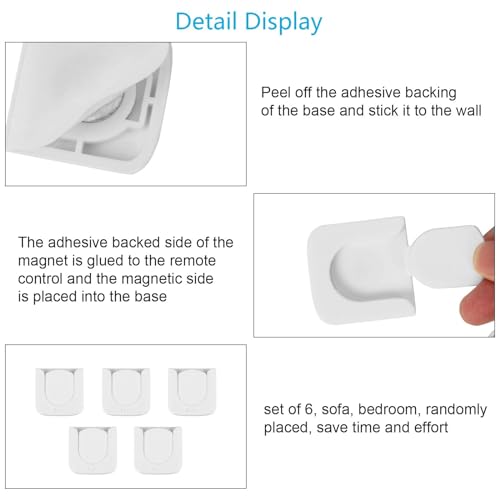 Detail Display

Peel off the adhesive backing of the base and stick it to the wall

The adhesive backed side of the magnet is glued to the remote control and the magnetic side is placed into the base

set of 6, sofa, bedroom, randomly placed, save time and effort