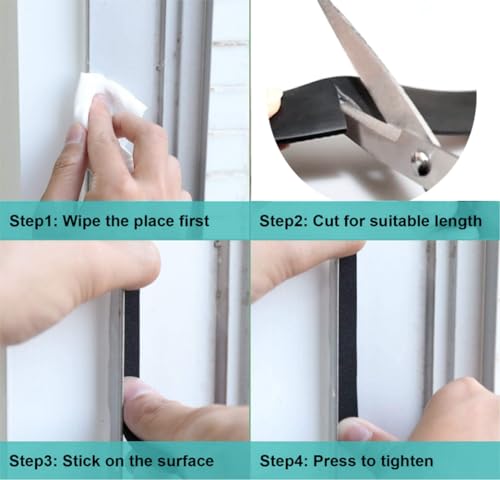 Step1: Wipe the place first

Step2: Cut for suitable length

Step3: Stick on the surface

Step4: Press to tighten