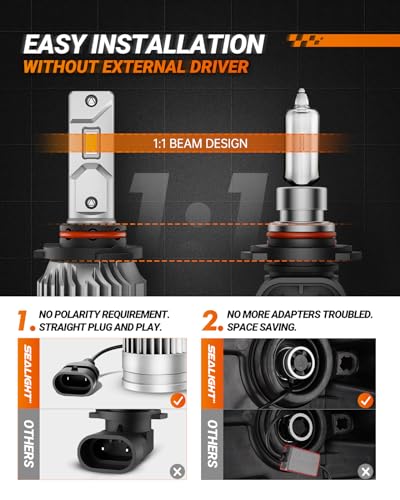 EASY INSTALLATION
WITHOUT EXTERNAL DRIVER

1:1 BEAM DESIGN

1:1

1. NO POLARITY REQUIREMENT. STRAIGHT PLUG AND PLAY.

SEALIGHT

OTHERS

2. NO MORE ADAPTERS TROUBLED. SPACE SAVING.

SEALIGHT

OTHERS