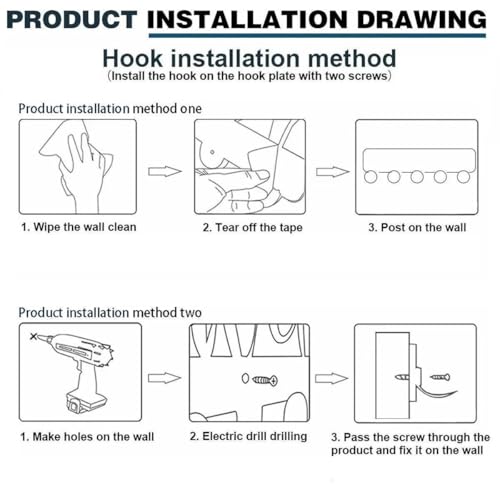 PRODUCT INSTALLATION DRAWING

Hook installation method
(Install the hook on the hook plate with two screws)

Product installation method one

1. Wipe the wall clean

2. Tear off the tape

3. Post on the wall

Product installation method two

1. Make holes on the wall

2. Electric drill drilling

3. Pass the screw through the product and fix it on the wall