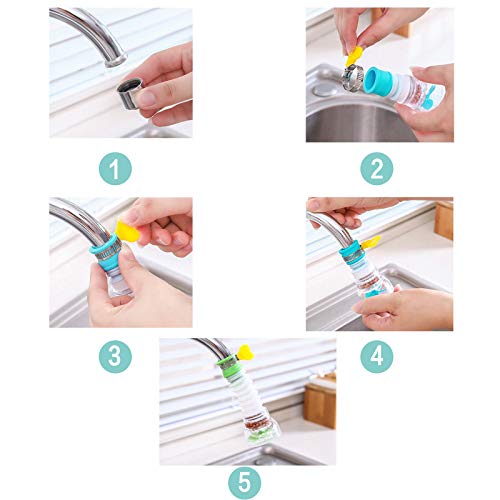 1

2

3

4

5