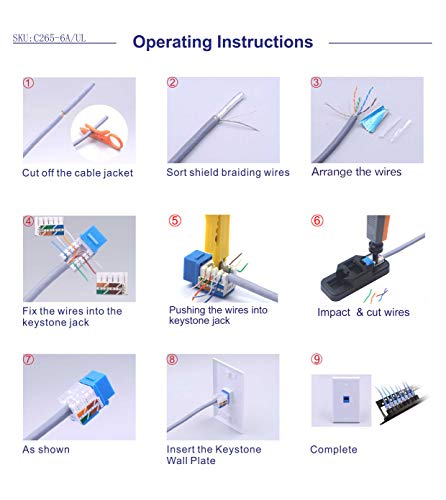 SKU:C265-6A/UL

Operating Instructions

①
Cut off the cable jacket

②
Sort shield braiding wires

③
Arrange the wires

④
Fix the wires into the keystone jack

⑤
Pushing the wires into keystone jack

⑥
Impact & cut wires

⑦
As shown

⑧
Insert the Keystone Wall Plate

⑨
Complete