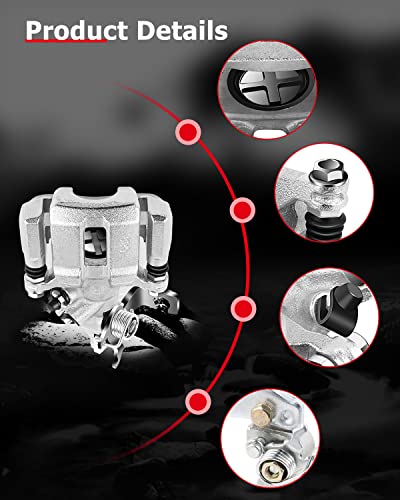 Product Details