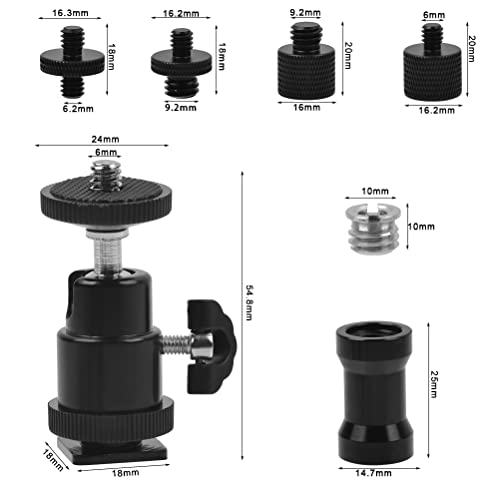 16.3mm
18mm
6.2mm

16.2mm
18mm
9.2mm

9.2mm
20mm
16mm

6mm
20mm
16.2mm

24mm
6mm
54.8mm
18mm
18mm

10mm
10mm

25mm
14.7mm