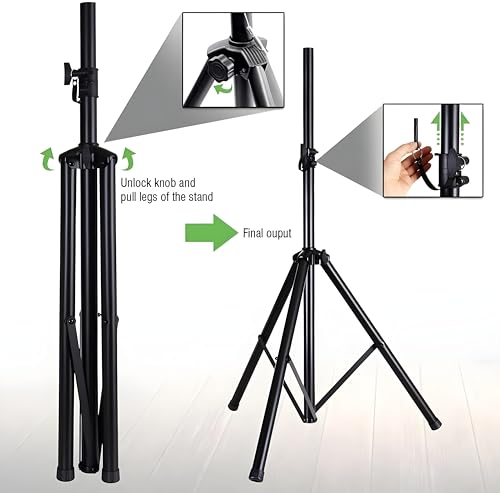 Unlock knob and pull legs of the stand

Final ouput