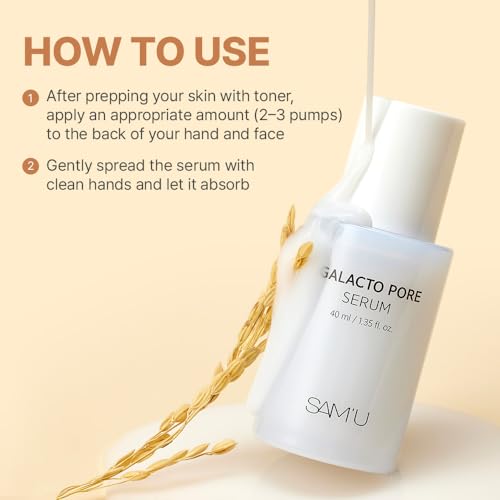 HOW TO USE

1 After prepping your skin with toner, apply an appropriate amount (2–3 pumps) to the back of your hand and face

2 Gently spread the serum with clean hands and let it absorb

GALACTO PORE
SERUM
40 ml / 1.35 fl. oz.

SAM'U