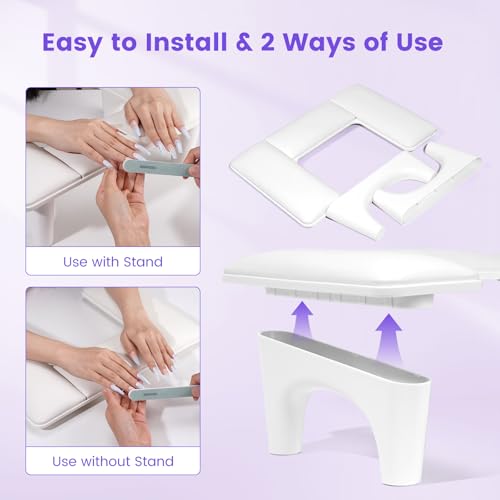 Easy to Install & 2 Ways of Use

Use with Stand

Use without Stand