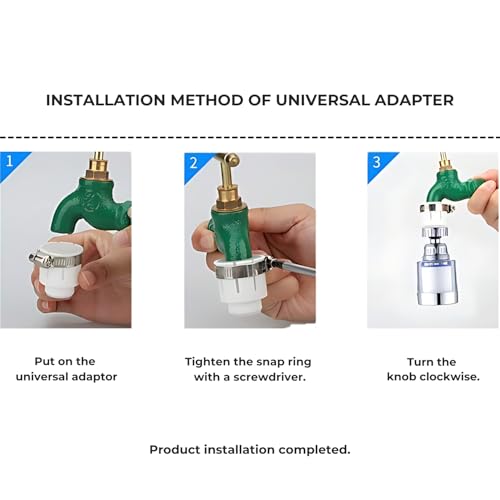 INSTALLATION METHOD OF UNIVERSAL ADAPTER

1

Put on the universal adaptor

2

Tighten the snap ring with a screwdriver.

3

Turn the knob clockwise.

Product installation completed.