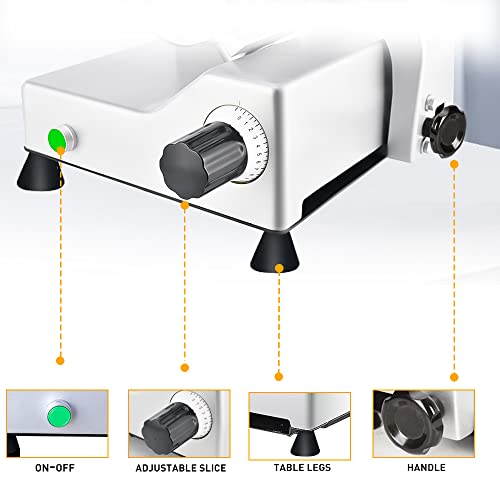 0 1 2 3 4 5 6 7

ON-OFF

ADJUSTABLE SLICE

TABLE LEGS

HANDLE