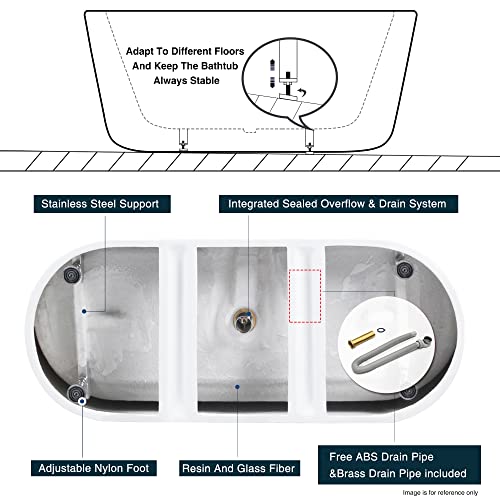 Adapt To Different Floors And Keep The Bathtub Always Stable

Stainless Steel Support

Integrated Sealed Overflow & Drain System

Adjustable Nylon Foot

Resin And Glass Fiber

Free ABS Drain Pipe &Brass Drain Pipe included

Image is for reference only