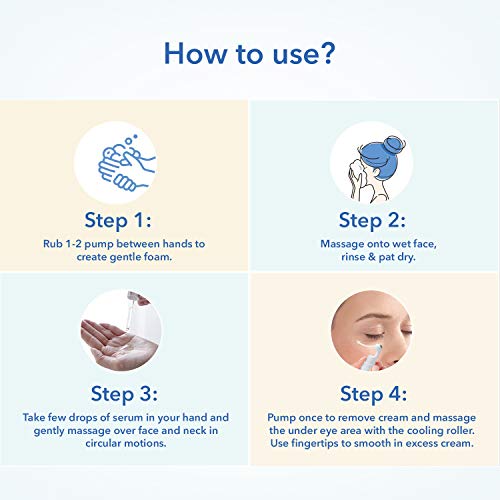 How to use?

Step 1:
Rub 1-2 pump between hands to create gentle foam.

Step 2:
Massage onto wet face, rinse & pat dry.

Step 3:
Take few drops of serum in your hand and gently massage over face and neck in circular motions.

Step 4:
Pump once to remove cream and massage the under eye area with the cooling roller. Use fingertips to smooth in excess cream.