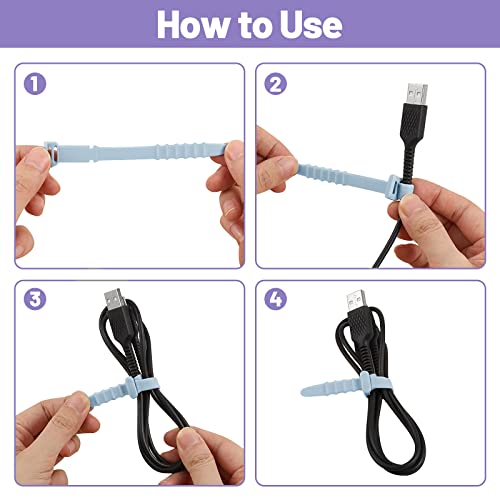 How to Use

1

2

3

4