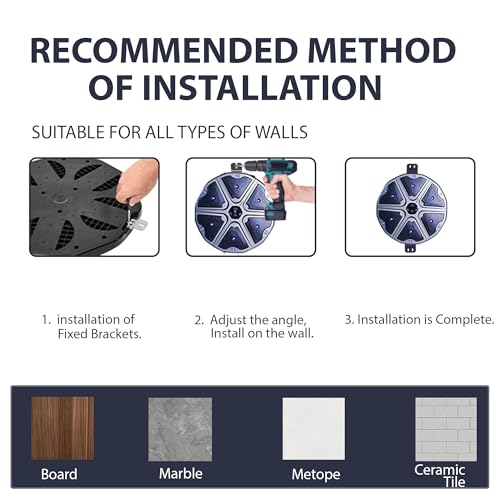 RECOMMENDED METHOD OF INSTALLATION

SUITABLE FOR ALL TYPES OF WALLS

1. installation of Fixed Brackets.

2. Adjust the angle, Install on the wall.

3. Installation is Complete.

Board

Marble

Metope

Ceramic Tile