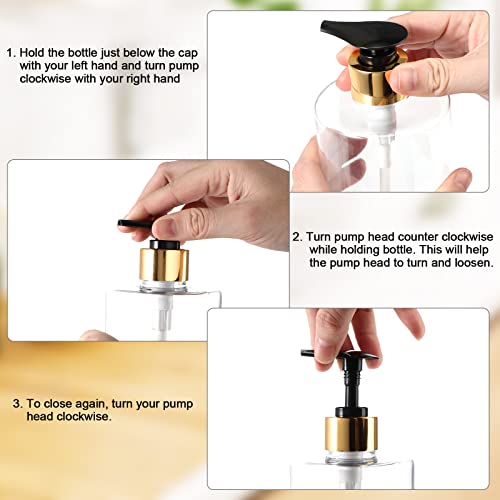 1. Hold the bottle just below the cap with your left hand and turn pump clockwise with your right hand

2. Turn pump head counter clockwise while holding bottle. This will help the pump head to turn and loosen.

3. To close again, turn your pump head clockwise.