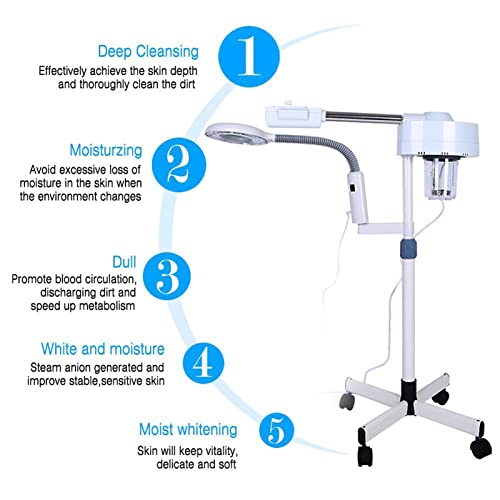 Deep Cleansing
Effectively achieve the skin depth and thoroughly clean the dirt

1

Moisturzing
Avoid excessive loss of moisture in the skin when the environment changes

2

Dull
Promote blood circulation, discharging dirt and speed up metabolism

3

White and moisture
Steam anion generated and improve stable,sensitive skin

4

Moist whitening
Skin will keep vitality, delicate and soft

5