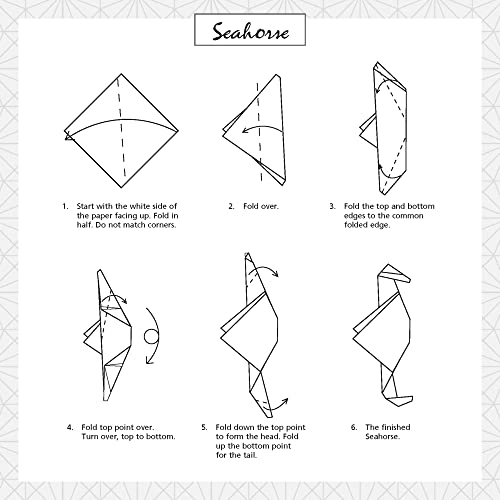 Seahorse

1. Start with the white side of the paper facing up. Fold in half. Do not match corners.

2. Fold over.

3. Fold the top and bottom edges to the common folded edge.

4. Fold top point over. Turn over, top to bottom.

5. Fold down the top point to form the head. Fold up the bottom point for the tail.

6. The finished Seahorse.