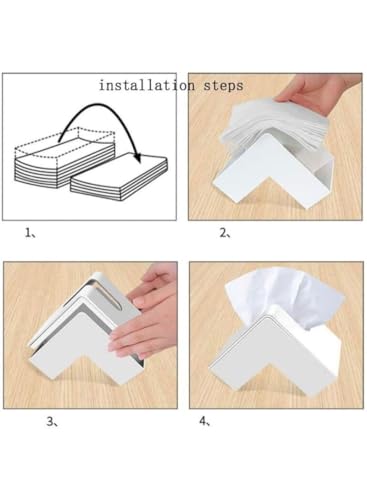 installation steps

1、

2、

3、

4、