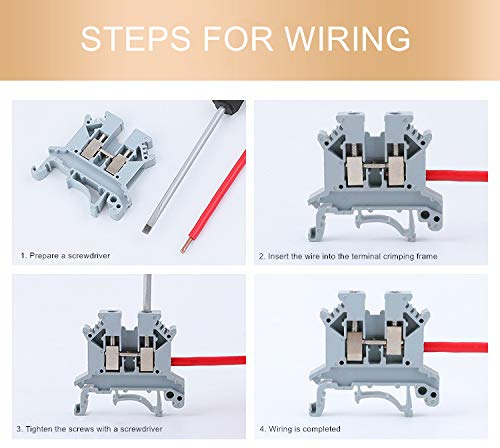 STEPS FOR WIRING

1. Prepare a screwdriver

2. Insert the wire into the terminal crimping frame

3. Tighten the screws with a screwdriver

4. Wiring is completed