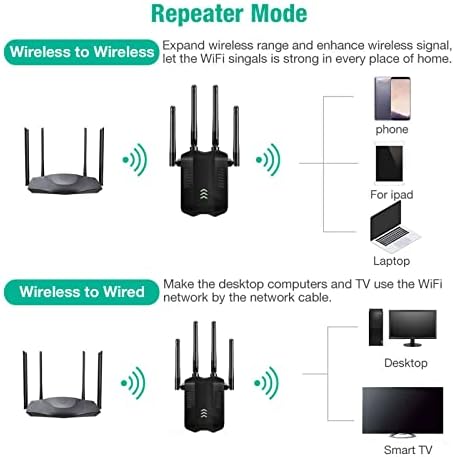 Repeater Mode

Wireless to Wireless

Expand wireless range and enhance wireless signal, let the WiFi singals is strong in every place of home.

phone

For ipad

Laptop

Wireless to Wired

Make the desktop computers and TV use the WiFi network by the network cable.

Desktop

Smart TV