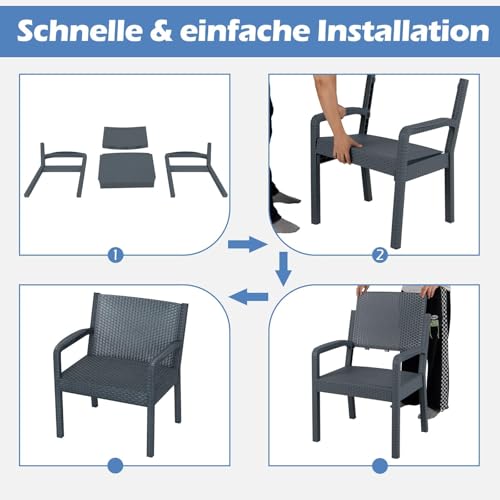 Schnelle & einfache Installation

1

2