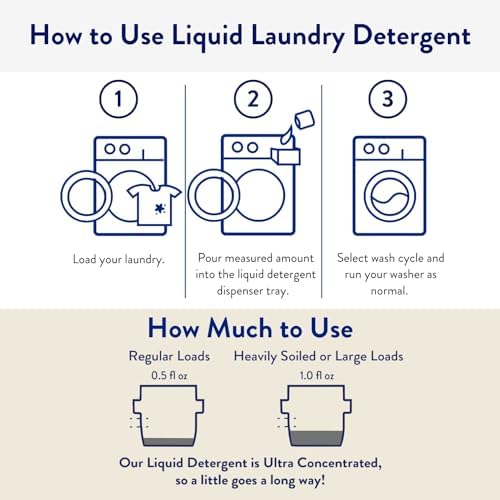 How to Use Liquid Laundry Detergent

1

Load your laundry.

2

Pour measured amount into the liquid detergent dispenser tray.

3

Select wash cycle and run your washer as normal.

How Much to Use

Regular Loads
0.5 fl oz

Heavily Soiled or Large Loads
1.0 fl oz

Our Liquid Detergent is Ultra Concentrated, so a little goes a long way!