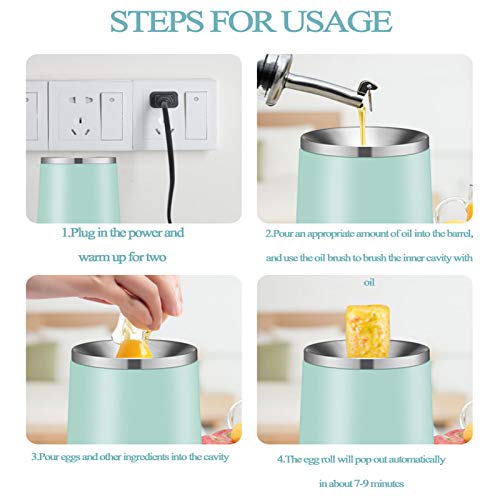 STEPS FOR USAGE

1.Plug in the power and warm up for two

2.Pour an appropriate amount of oil into the barrel, and use the oil brush to brush the inner cavity with oil

3.Pour eggs and other ingredients into the cavity

4.The egg roll will pop out automatically in about 7-9 minutes