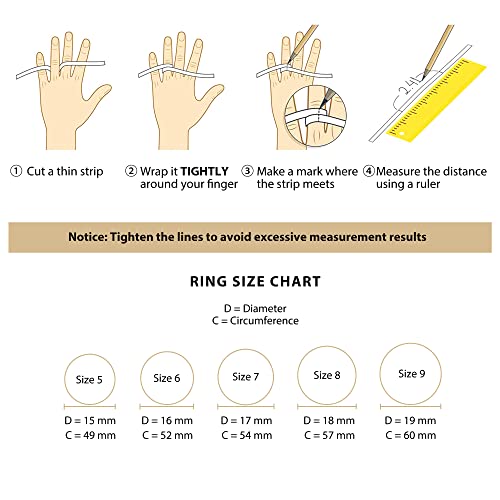 2.4

① Cut a thin strip

② Wrap it TIGHTLY around your finger

③ Make a mark where the strip meets

④ Measure the distance using a ruler

Notice: Tighten the lines to avoid excessive measurement results

RING SIZE CHART

D = Diameter
C = Circumference

Size 5
D = 15 mm
C = 49 mm

Size 6
D = 16 mm
C = 52 mm

Size 7
D = 17 mm
C = 54 mm

Size 8
D = 18 mm
C = 57 mm

Size 9
D = 19 mm
C = 60 mm