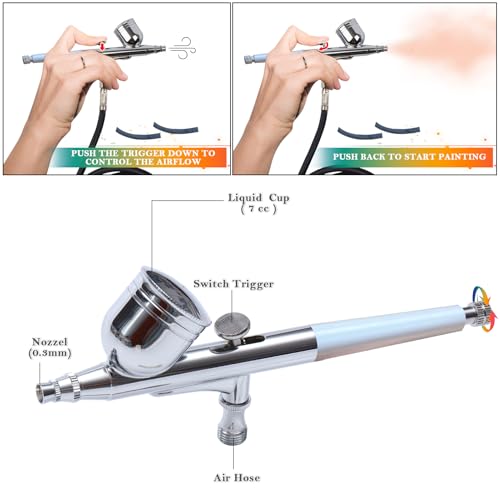 PUSH THE TRIGGER DOWN TO CONTROL THE AIRFLOW

PUSH BACK TO START PAINTING

Liquid Cup
( 7 cc )

Switch Trigger

Nozzel
(0.3mm)

Air Hose