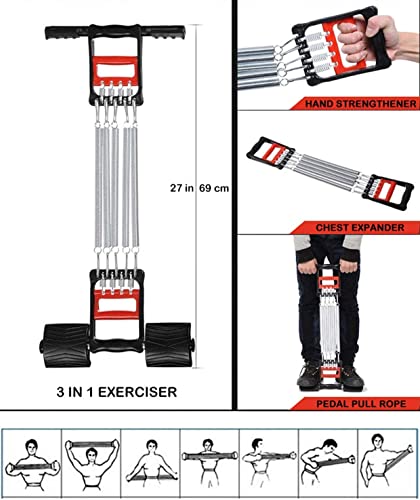 27 in 69 cm

3 IN 1 EXERCISER

HAND STRENGTHENER

CHEST EXPANDER

PEDAL PULL ROPE