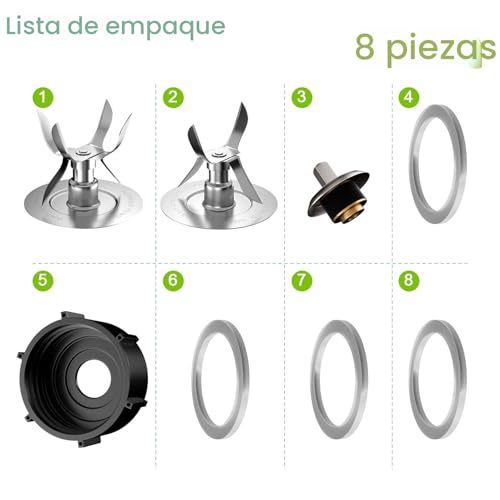 Lista de empaque

8 piezas

1

2

3

4

5

6

7

8