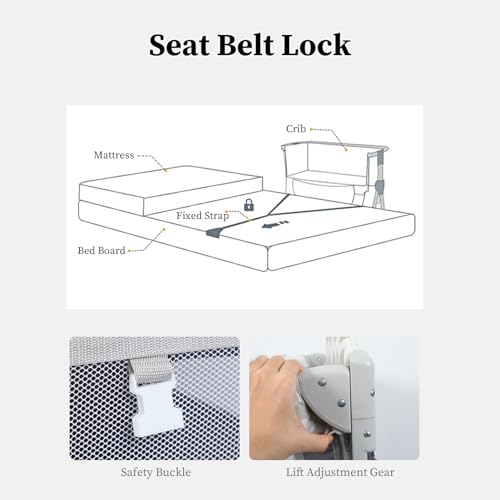 Seat Belt Lock

Crib

Mattress

Fixed Strap

Bed Board

Safety Buckle

Lift Adjustment Gear