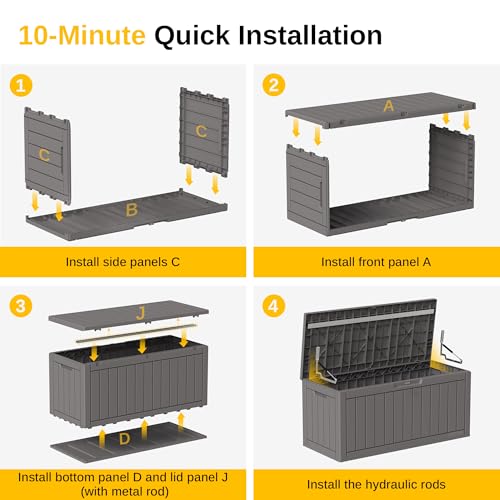 10-Minute Quick Installation

1

C

C

B

Install side panels C

2

A

Install front panel A

3

J

D

Install bottom panel D and lid panel J (with metal rod)

4

Install the hydraulic rods