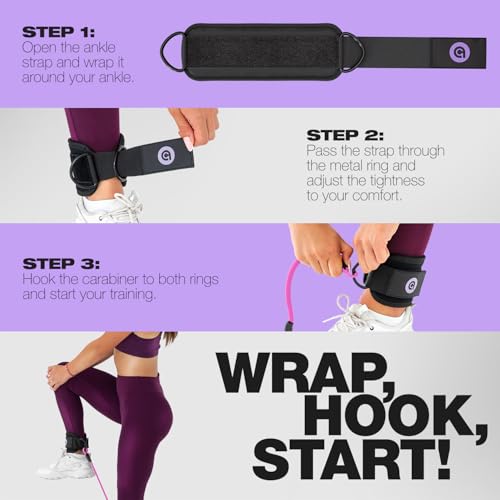 STEP 1:
Open the ankle strap and wrap it around your ankle.

STEP 2:
Pass the strap through the metal ring and adjust the tightness to your comfort.

STEP 3:
Hook the carabiner to both rings and start your training.

WRAP, HOOK, START!