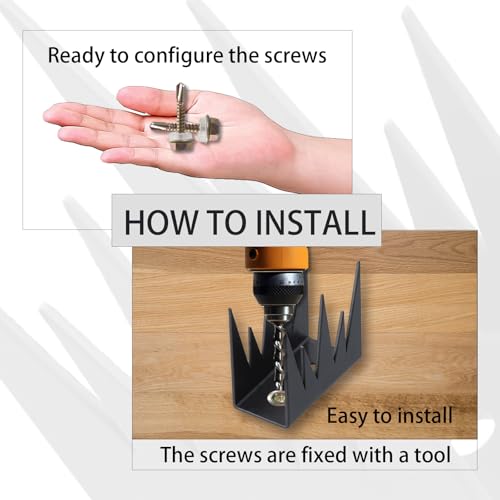 Ready to configure the screws

HOW TO INSTALL

Easy to install

The screws are fixed with a tool