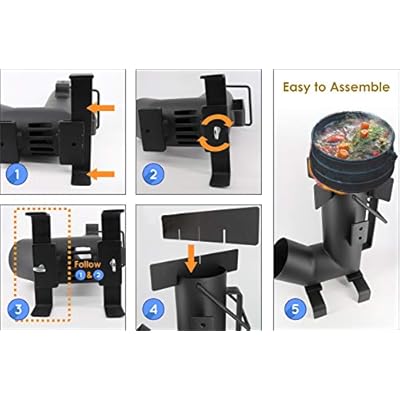 1

2

Easy to Assemble

3

Follow 1 & 2

4

5