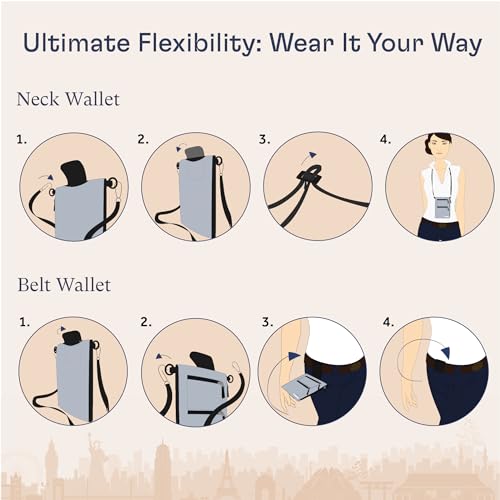 Ultimate Flexibility: Wear It Your Way

Neck Wallet

1.

2.

3.

4.

Belt Wallet

1.

2.

3.

4.