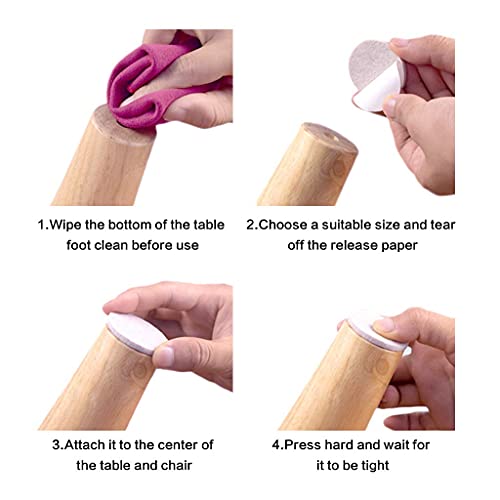 1.Wipe the bottom of the table foot clean before use

2.Choose a suitable size and tear off the release paper

3.Attach it to the center of the table and chair

4.Press hard and wait for it to be tight