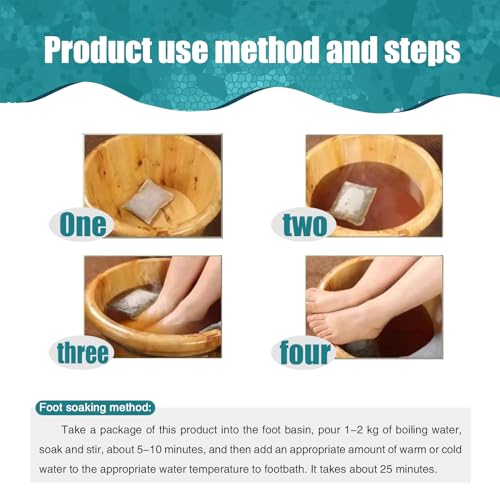 Product use method and steps

One

two

three

four

Foot soaking method:

Take a package of this product into the foot basin, pour 1–2 kg of boiling water, soak and stir, about 5–10 minutes, and then add an appropriate amount of warm or cold water to the appropriate water temperature to footbath. It takes about 25 minutes.