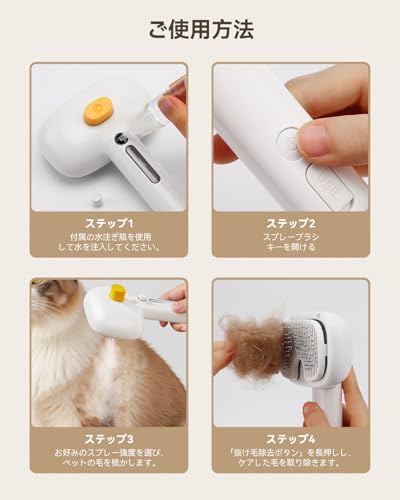 ご使用方法

ステップ1
付属の水注ぎ瓶を使用して水を注入してください。

ステップ2
スプレーブラシキーを開ける

ステップ3
お好みのスプレー強度を選び、ペットの毛を梳かします。

ステップ4
「抜け毛除去ボタン」を長押しし、ケアした毛を取り除きます。