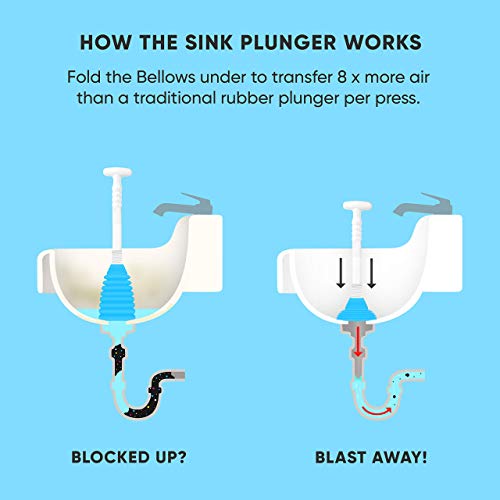 HOW THE SINK PLUNGER WORKS

Fold the Bellows under to transfer 8 x more air than a traditional rubber plunger per press.

BLOCKED UP?

BLAST AWAY!