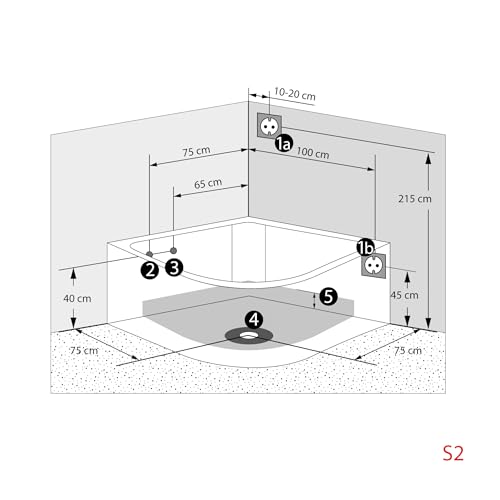 10-20 cm

1a

75 cm

100 cm

65 cm

215 cm

1b

2

3

40 cm

5

45 cm

4

75 cm

75 cm

S2