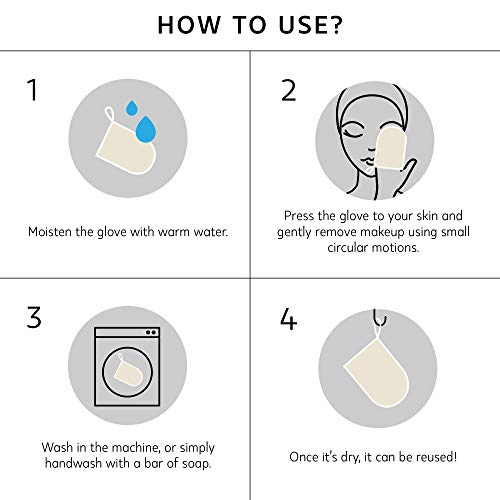 HOW TO USE?

1

Moisten the glove with warm water.

2

Press the glove to your skin and gently remove makeup using small circular motions.

3

Wash in the machine, or simply handwash with a bar of soap.

4

Once it's dry, it can be reused!