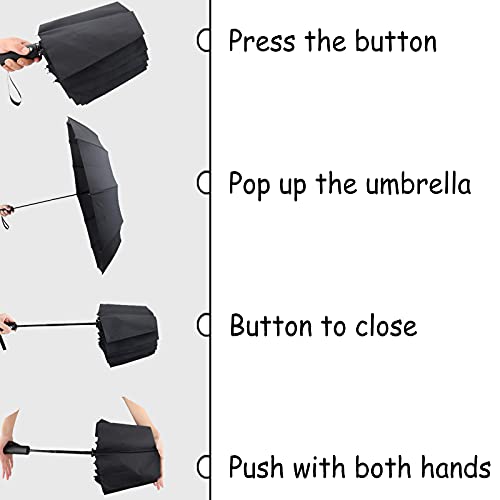 Press the button

Pop up the umbrella

Button to close

Push with both hands