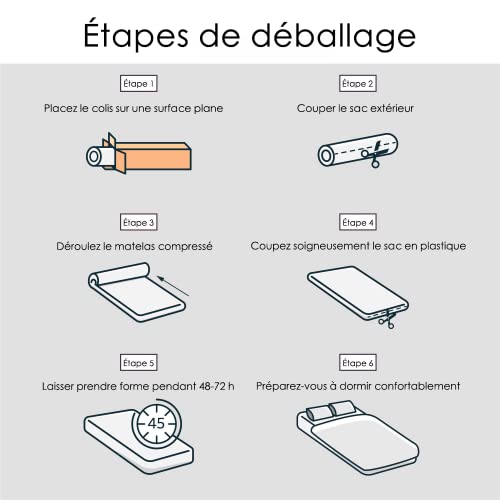 Étapes de déballage

Étape 1

Placez le colis sur une surface plane

Étape 2

Couper le sac extérieur

Étape 3

Déroulez le matelas compressé

Étape 4

Coupez soigneusement le sac en plastique

Étape 5

Laisser prendre forme pendant 48-72 h

45

Étape 6

Préparez-vous à dormir confortablement