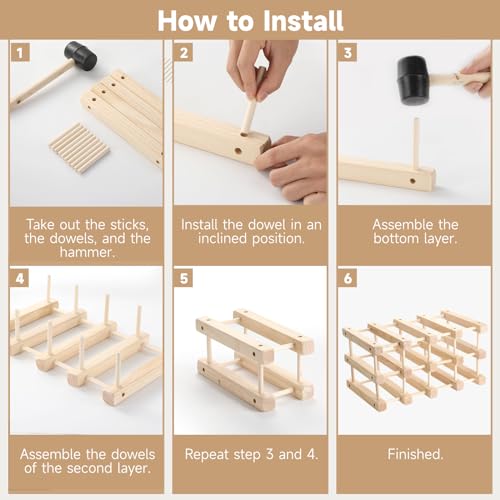 How to Install

1

Take out the sticks, the dowels, and the hammer.

2

Install the dowel in an inclined position.

3

Assemble the bottom layer.

4

Assemble the dowels of the second layer.

5

Repeat step 3 and 4.

6

Finished.