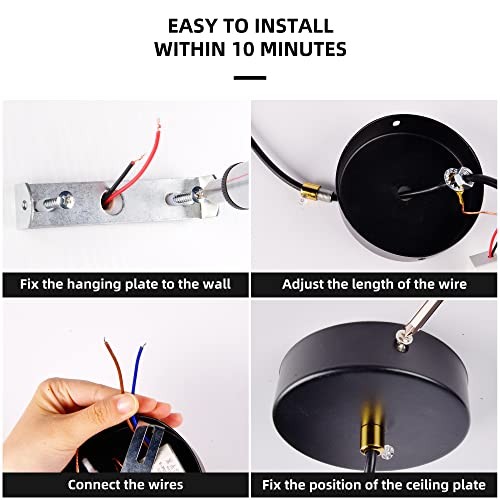 EASY TO INSTALL
WITHIN 10 MINUTES

Fix the hanging plate to the wall

Adjust the length of the wire

Connect the wires

Fix the position of the ceiling plate