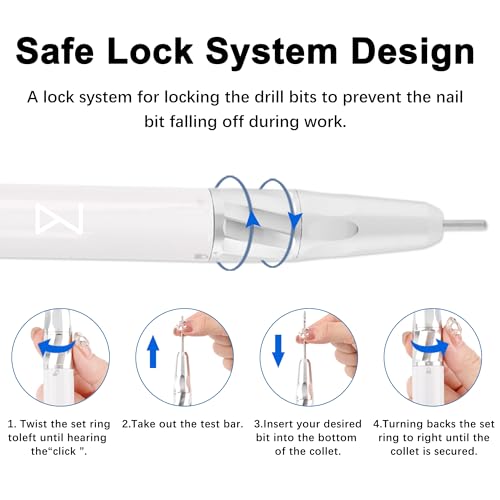 Safe Lock System Design

A lock system for locking the drill bits to prevent the nail bit falling off during work.

1. Twist the set ring toleft until hearing the“click ”.

2.Take out the test bar.

3.Insert your desired bit into the bottom of the collet.

4.Turning backs the set ring to right until the collet is secured.