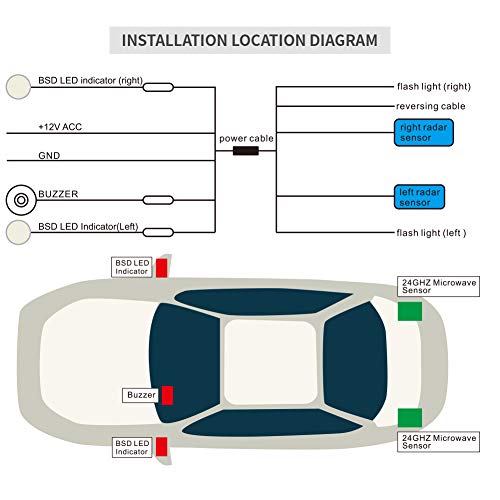 INSTALLATION LOCATION DIAGRAM

BSD LED indicator (right)

+12V ACC

GND

BUZZER

BSD LED Indicator(Left)

power cable

flash light (right)

reversing cable

right radar sensor

left radar sensor

flash light (left )

BSD LED Indicator

24GHZ Microwave Sensor

Buzzer

BSD LED Indicator

24GHZ Microwave Sensor